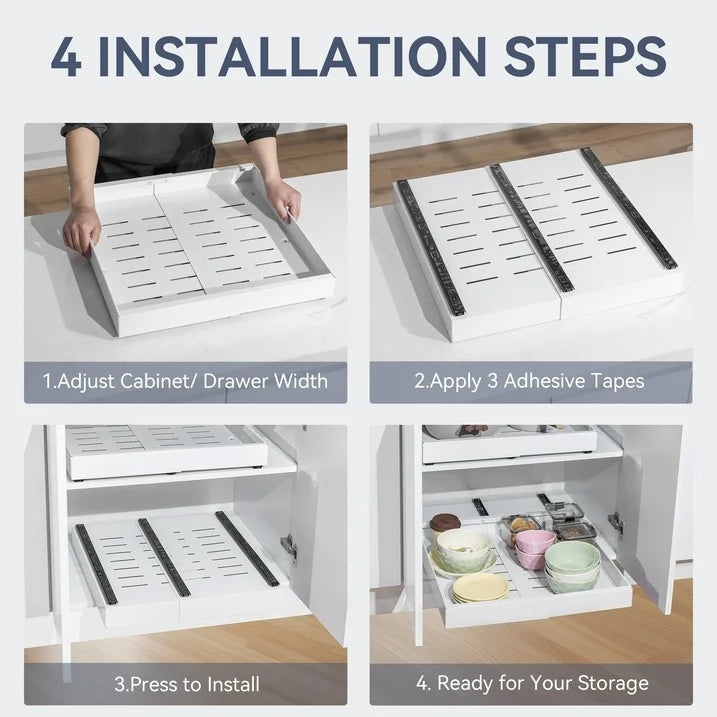 4 INSTALLATION STEPS

1.Adjust Cabinet/ Drawer Width

2.Apply 3 Adhesive Tapes

3.Press to Install

4. Ready for Your Storage